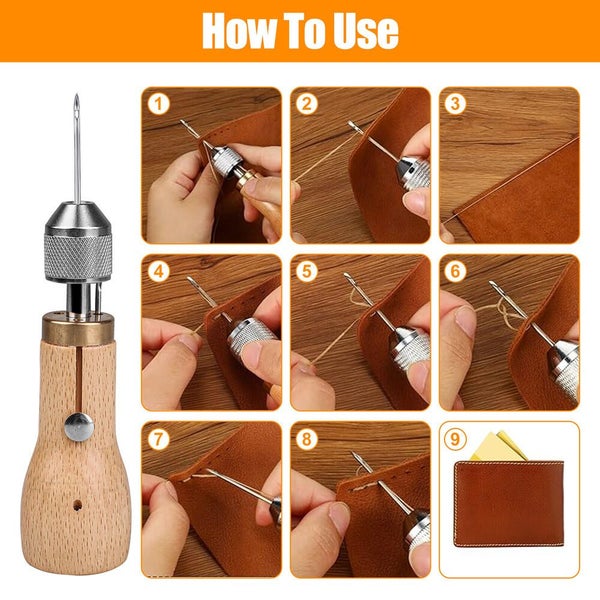 How To Use

1

2

3

4

5

6

7

8

9