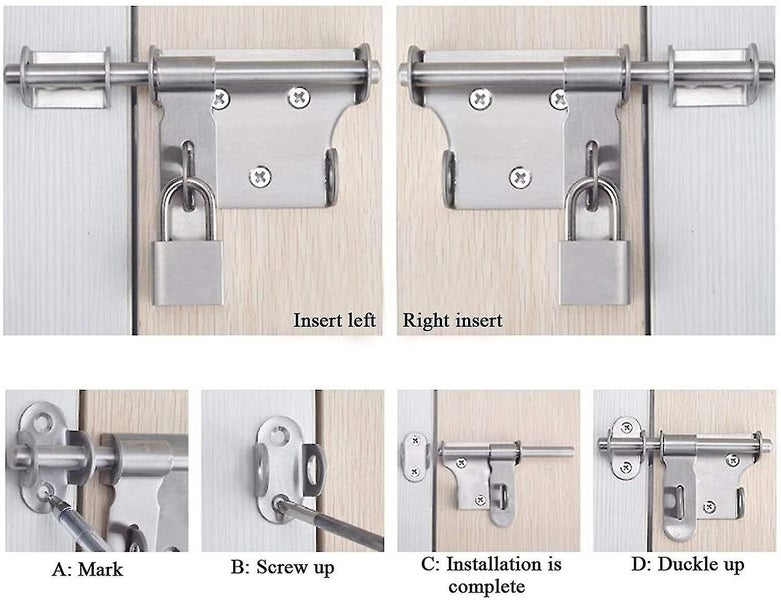 Insert left

Right insert

A: Mark

B: Screw up

C: Installation is complete

D: Duckle up