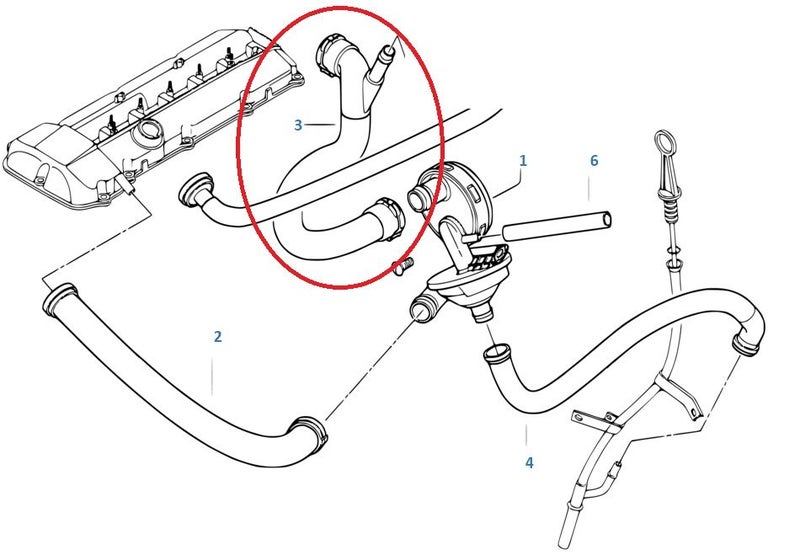 3
1
6
2
4