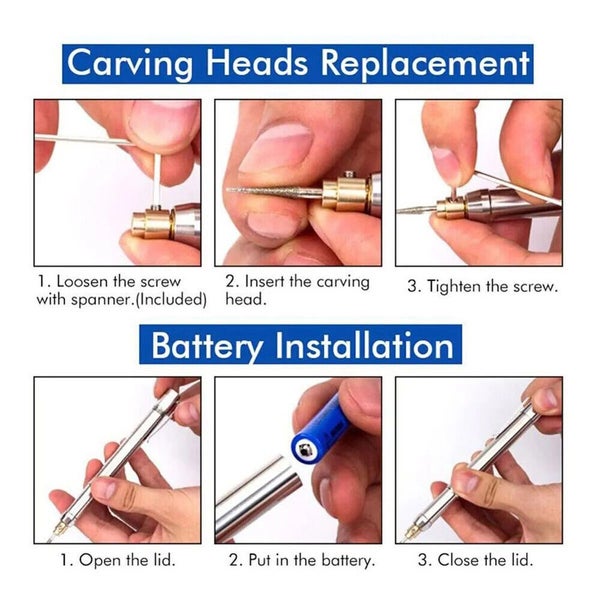 Carving Heads Replacement

1. Loosen the screw with spanner.(Included)

2. Insert the carving head.

3. Tighten the screw.

Battery Installation

1. Open the lid.

2. Put in the battery.

3. Close the lid.