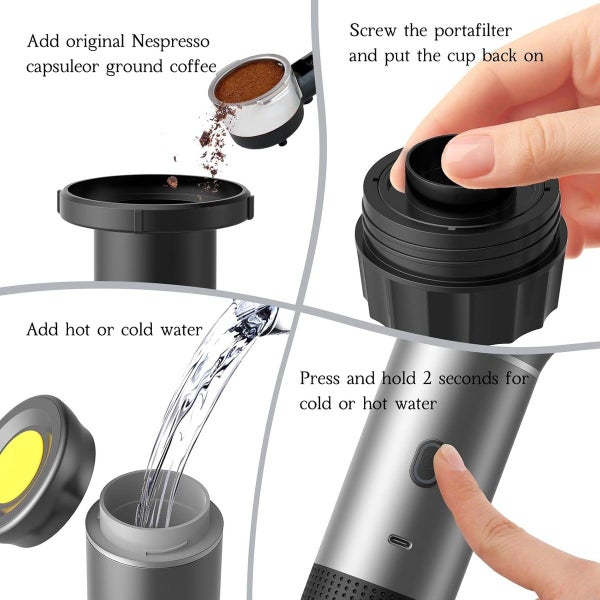 Add original Nespresso capsuleor ground coffee

Screw the portafilter and put the cup back on

Add hot or cold water

Press and hold 2 seconds for cold or hot water