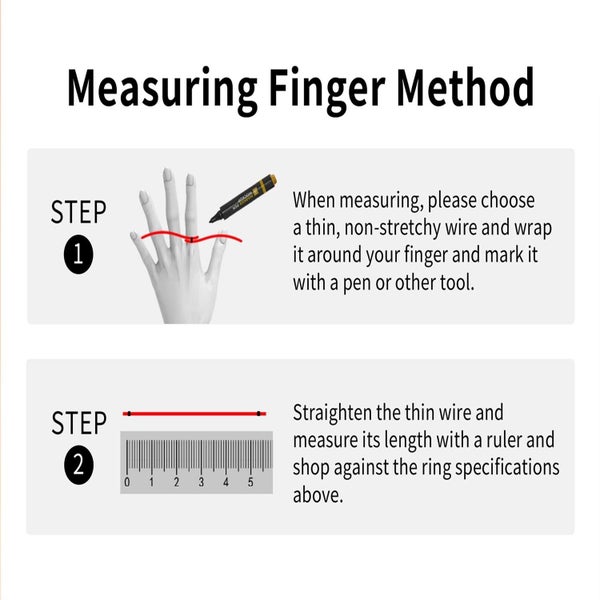 Measuring Finger Method

STEP
1

When measuring, please choose a thin, non-stretchy wire and wrap it around your finger and mark it with a pen or other tool.

STEP
2

0 1 2 3 4 5

Straighten the thin wire and measure its length with a ruler and shop against the ring specifications above.