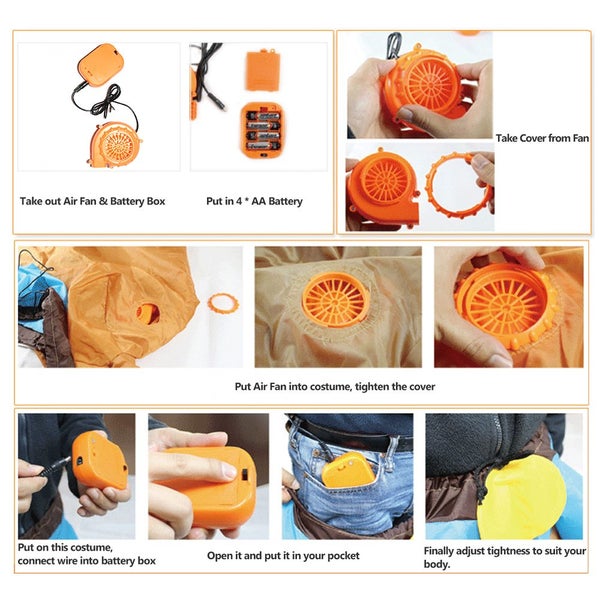 Take out Air Fan & Battery Box

Put in 4 * AA Battery

Take Cover from Fan

Put Air Fan into costume, tighten the cover

Put on this costume, connect wire into battery box

Open it and put it in your pocket

Finally adjust tightness to suit your body.