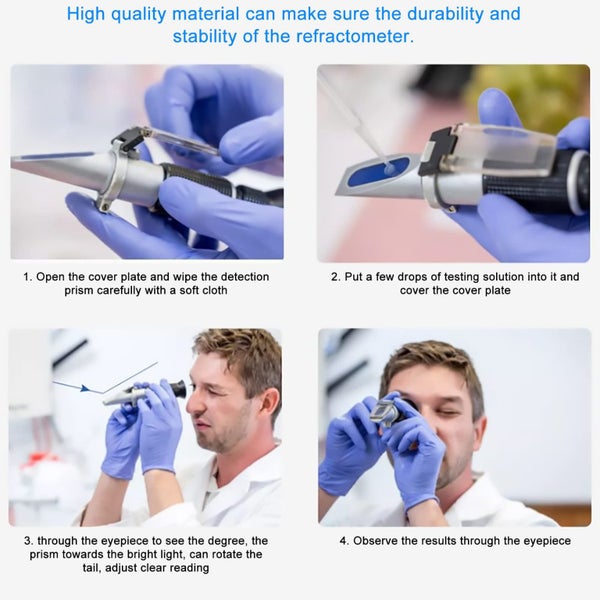 High quality material can make sure the durability and stability of the refractometer.

1. Open the cover plate and wipe the detection prism carefully with a soft cloth

2. Put a few drops of testing solution into it and cover the cover plate

3. through the eyepiece to see the degree, the prism towards the bright light, can rotate the tail, adjust clear reading

4. Observe the results through the eyepiece