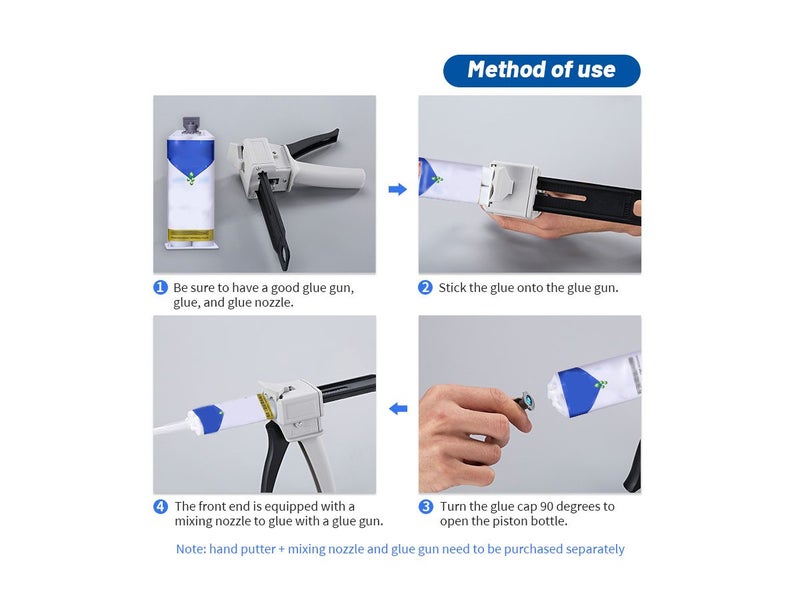 Method of use

1 Be sure to have a good glue gun, glue, and glue nozzle.

2 Stick the glue onto the glue gun.

4 The front end is equipped with a mixing nozzle to glue with a glue gun.

3 Turn the glue cap 90 degrees to open the piston bottle.

Note: hand putter + mixing nozzle and glue gun need to be purchased separately