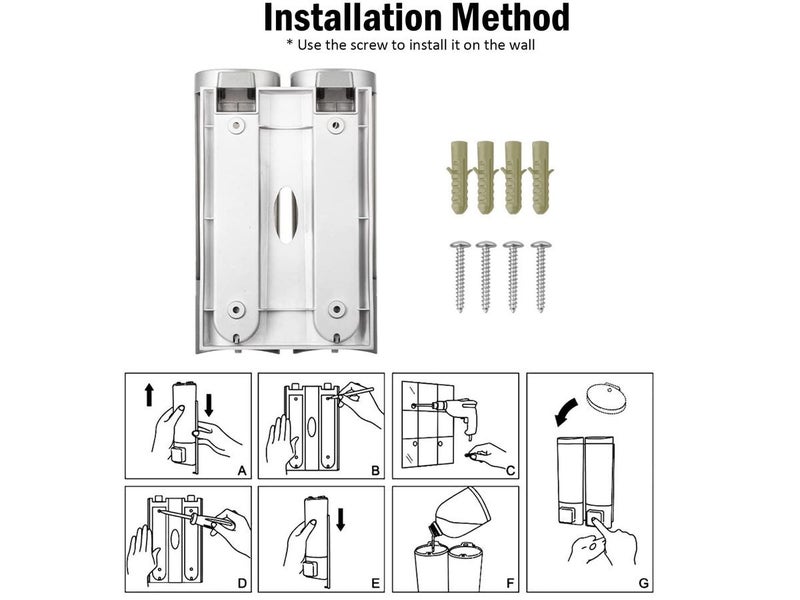 Installation Method
* Use the screw to install it on the wall

A

B

C

D

E

F

G