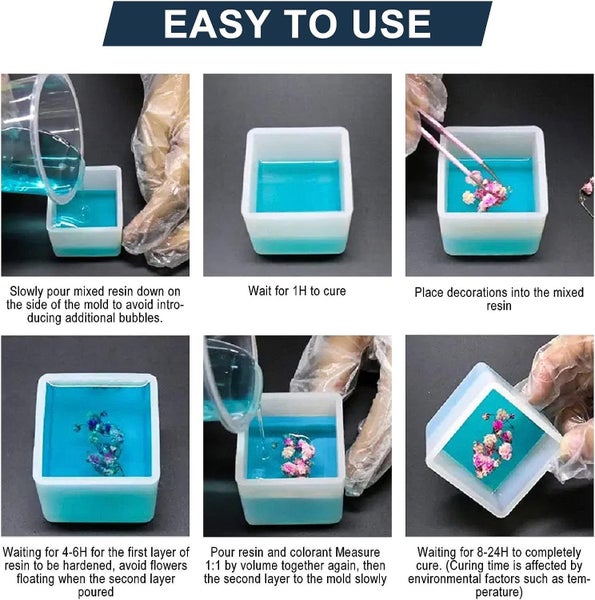 EASY TO USE

Slowly pour mixed resin down on the side of the mold to avoid introducing additional bubbles.

Wait for 1H to cure

Place decorations into the mixed resin

Waiting for 4-6H for the first layer of resin to be hardened, avoid flowers floating when the second layer poured

Pour resin and colorant Measure 1:1 by volume together again, then the second layer to the mold slowly

Waiting for 8-24H to completely cure. (Curing time is affected by environmental factors such as temperature)