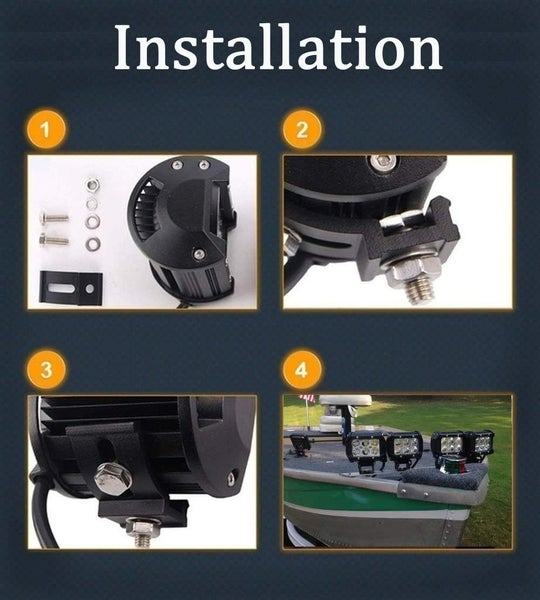 Installation

1

2

3

4