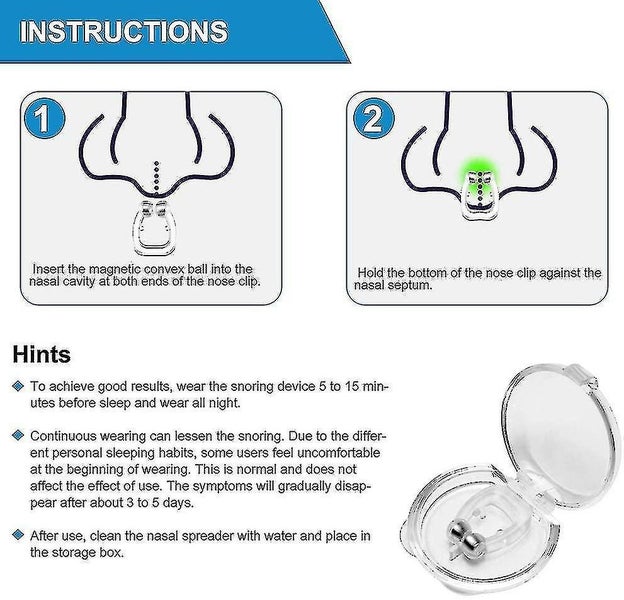 INSTRUCTIONS

1

Insert the magnetic convex ball into the nasal cavity at both ends of the nose clip.

2

Hold the bottom of the nose clip against the nasal septum.

Hints

To achieve good results, wear the snoring device 5 to 15 minutes before sleep and wear all night.

Continuous wearing can lessen the snoring. Due to the different personal sleeping habits, some users feel uncomfortable at the beginning of wearing. This is normal and does not affect the effect of use. The symptoms will gradually disappear after about 3 to 5 days.

After use, clean the nasal spreader with water and place in the storage box.