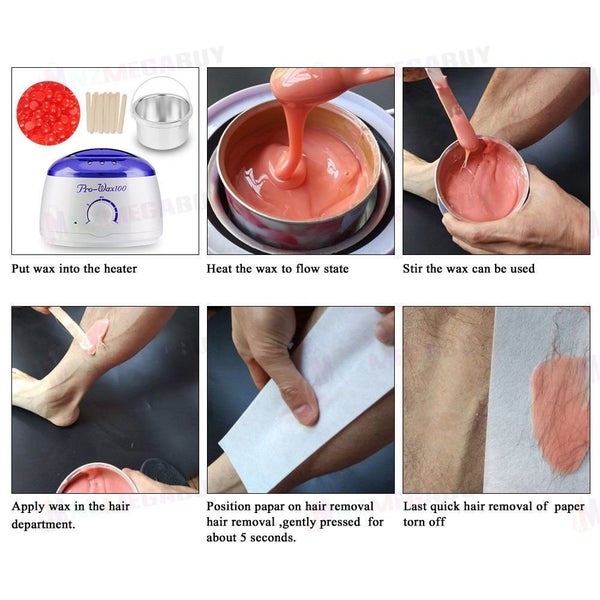 NZMEGABUY

Pro-Wax100

Put wax into the heater

Heat the wax to flow state

Stir the wax can be used

Apply wax in the hair department.

Position papar on hair removal hair removal ,gently pressed for about 5 seconds.

Last quick hair removal of paper torn off