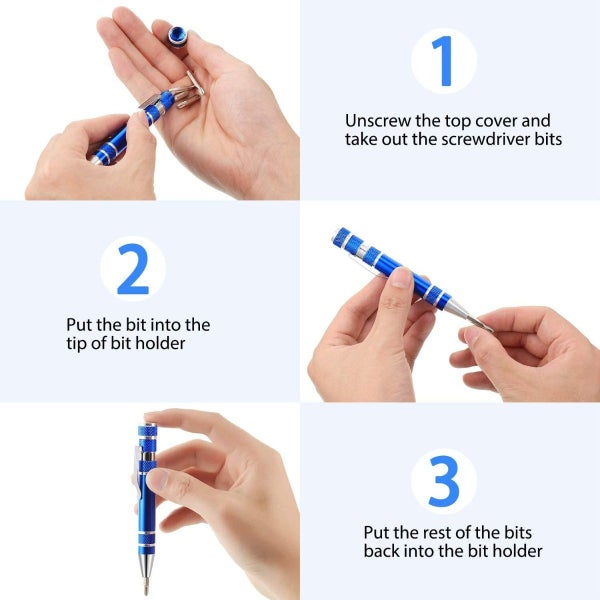 1

Unscrew the top cover and take out the screwdriver bits

2

Put the bit into the tip of bit holder

3

Put the rest of the bits back into the bit holder