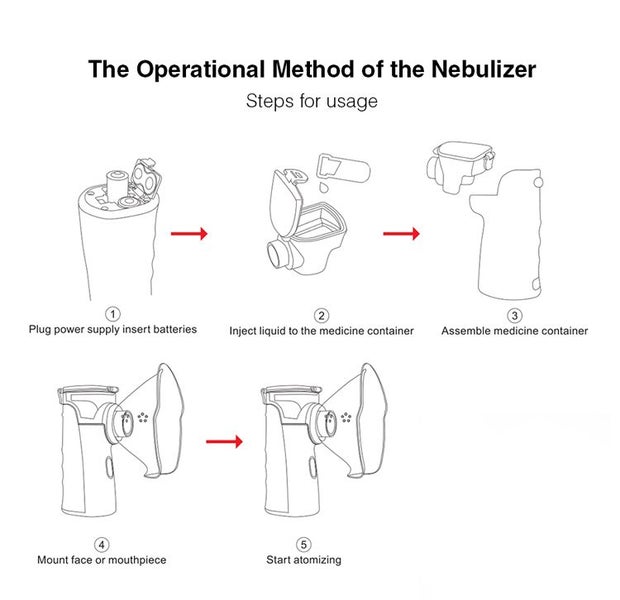 The Operational Method of the Nebulizer

Steps for usage

①
Plug power supply insert batteries

②
Inject liquid to the medicine container

③
Assemble medicine container

④
Mount face or mouthpiece

⑤
Start atomizing