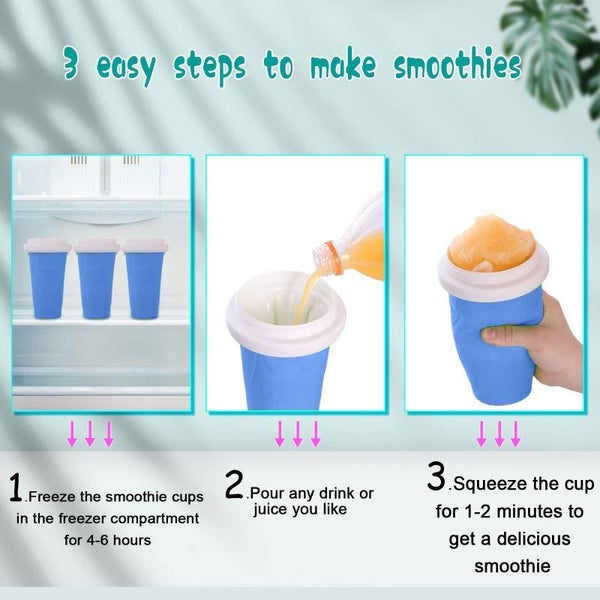 3 easy steps to make smoothies

1.Freeze the smoothie cups in the freezer compartment for 4-6 hours

2.Pour any drink or juice you like

3.Squeeze the cup for 1-2 minutes to get a delicious smoothie