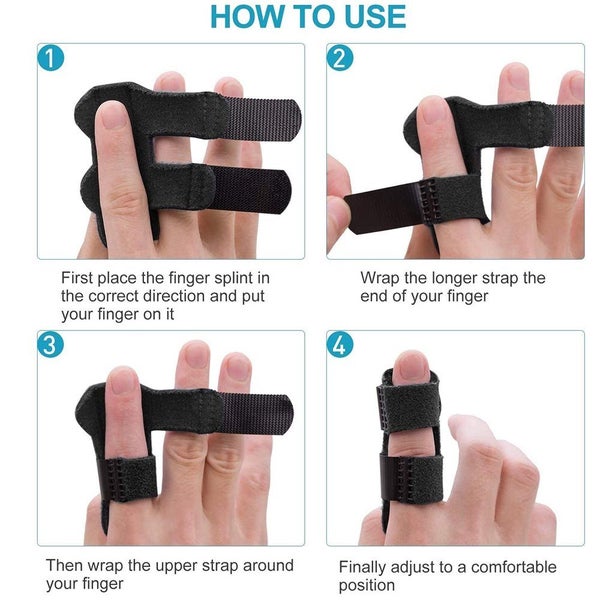 HOW TO USE

1

First place the finger splint in the correct direction and put your finger on it

2

Wrap the longer strap the end of your finger

3

Then wrap the upper strap around your finger

4

Finally adjust to a comfortable position