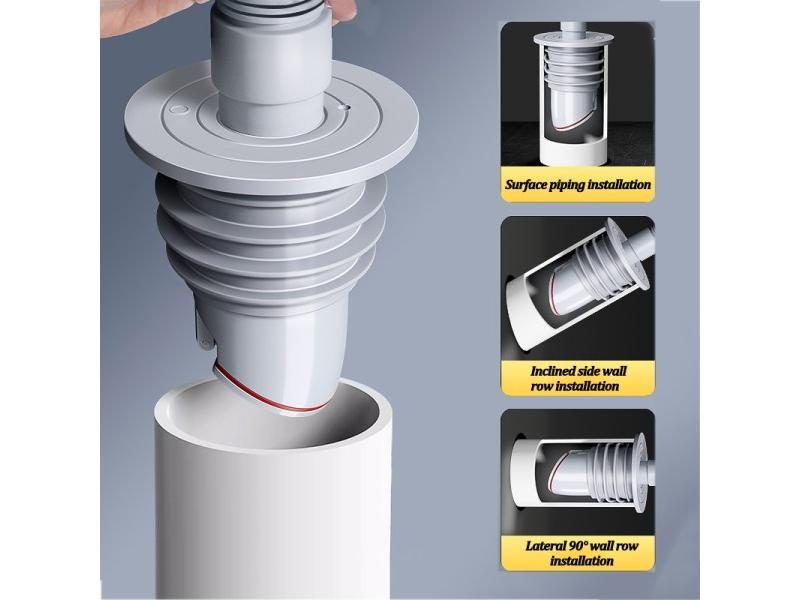 Surface piping installation

Inclined side wall row installation

Lateral 90° wall row installation