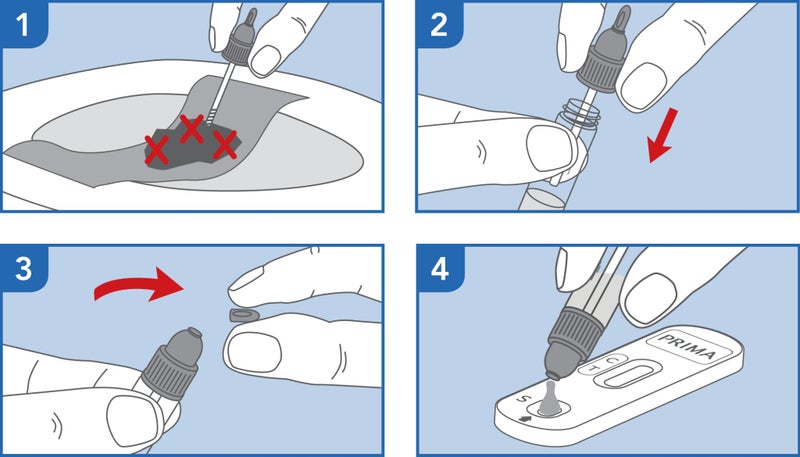 1

2

3

4

PRIMA
C
T
S