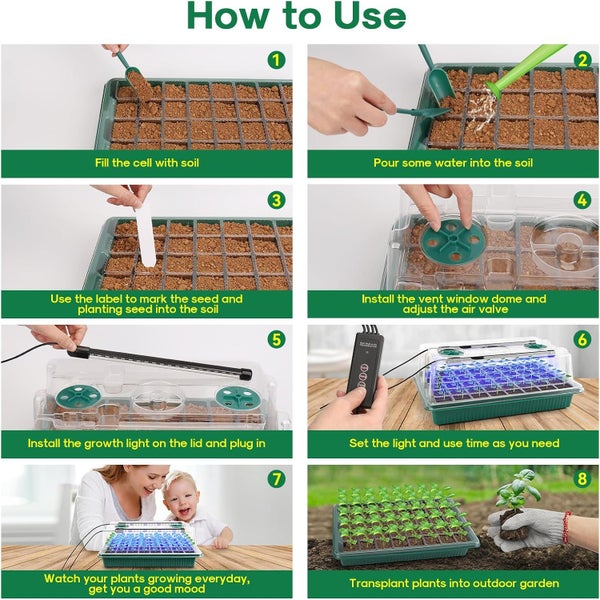 How to Use

1

Fill the cell with soil

2

Pour some water into the soil

3

Use the label to mark the seed and planting seed into the soil

4

Install the vent window dome and adjust the air valve

5

Install the growth light on the lid and plug in

6

Set the light and use time as you need

7

Watch your plants growing everyday, get you a good mood

8

Transplant plants into outdoor garden