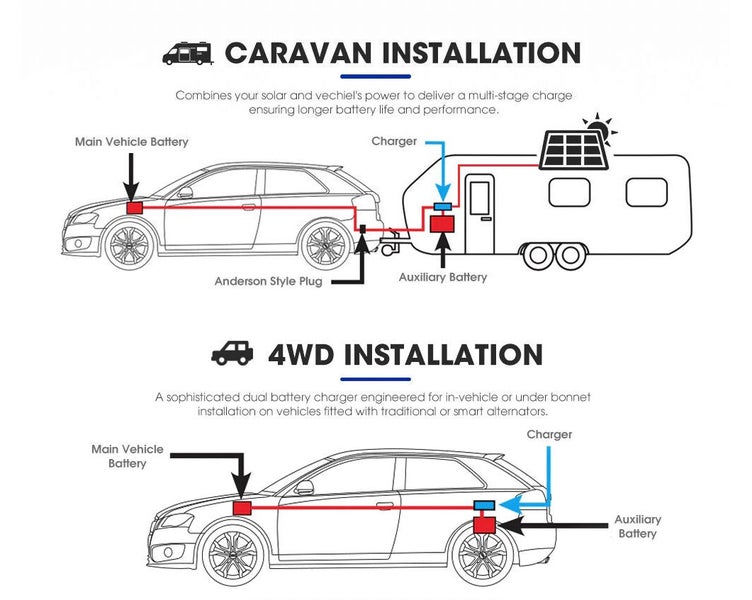 CARAVAN INSTALLATION

Combines your solar and vechiel's power to deliver a multi-stage charge ensuring longer battery life and performance.

Main Vehicle Battery

Charger

Anderson Style Plug

Auxiliary Battery

4WD INSTALLATION

A sophisticated dual battery charger engineered for in-vehicle or under bonnet installation on vehicles fitted with traditional or smart alternators.

Main Vehicle Battery

Charger

Auxiliary Battery