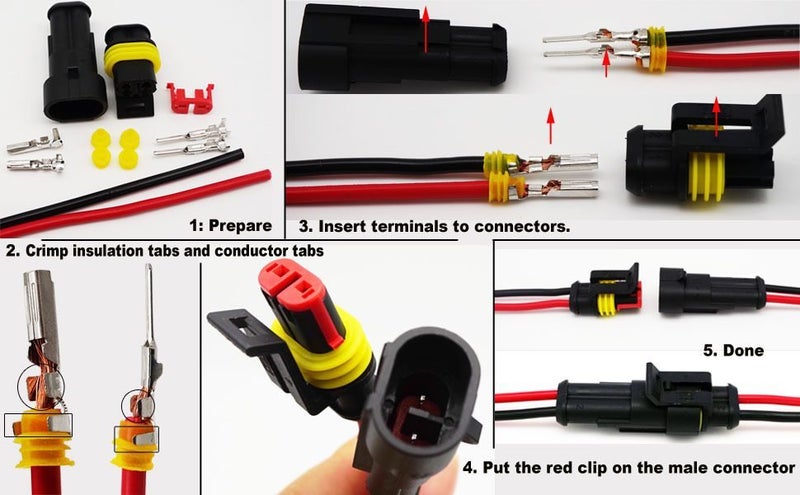 1: Prepare

3. Insert terminals to connectors.

2. Crimp insulation tabs and conductor tabs

5. Done

4. Put the red clip on the male connector