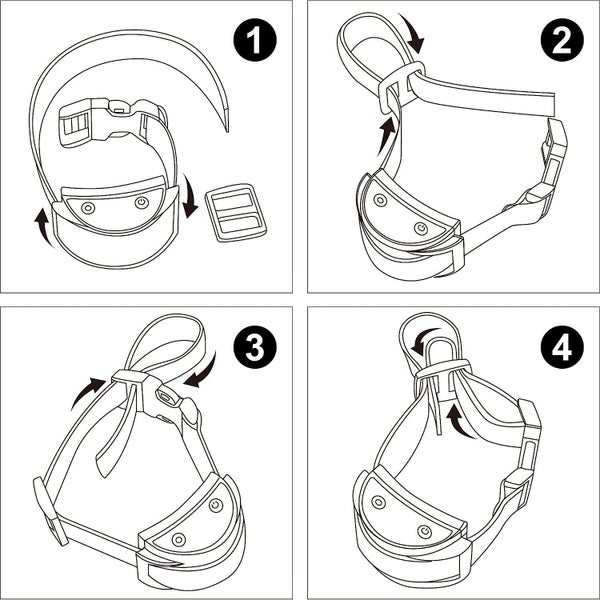 1

2

3

4