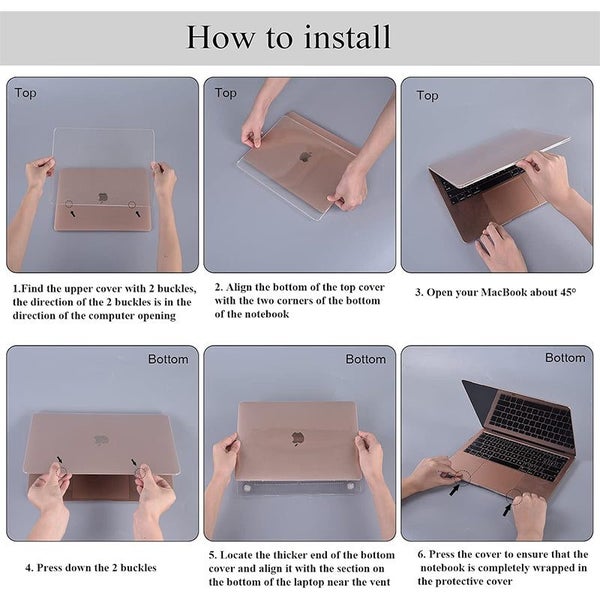 How to install

Top

1.Find the upper cover with 2 buckles, the direction of the 2 buckles is in the direction of the computer opening

Top

2. Align the bottom of the top cover with the two corners of the bottom of the notebook

Top

3. Open your MacBook about 45°

Bottom

4. Press down the 2 buckles

Bottom

5. Locate the thicker end of the bottom cover and align it with the section on the bottom of the laptop near the vent

Bottom

6. Press the cover to ensure that the notebook is completely wrapped in the protective cover