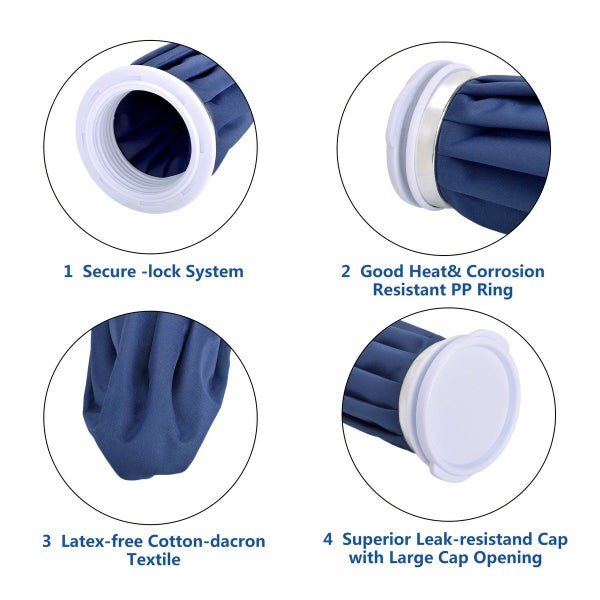 1 Secure -lock System

2 Good Heat& Corrosion Resistant PP Ring

3 Latex-free Cotton-dacron Textile

4 Superior Leak-resistand Cap with Large Cap Opening