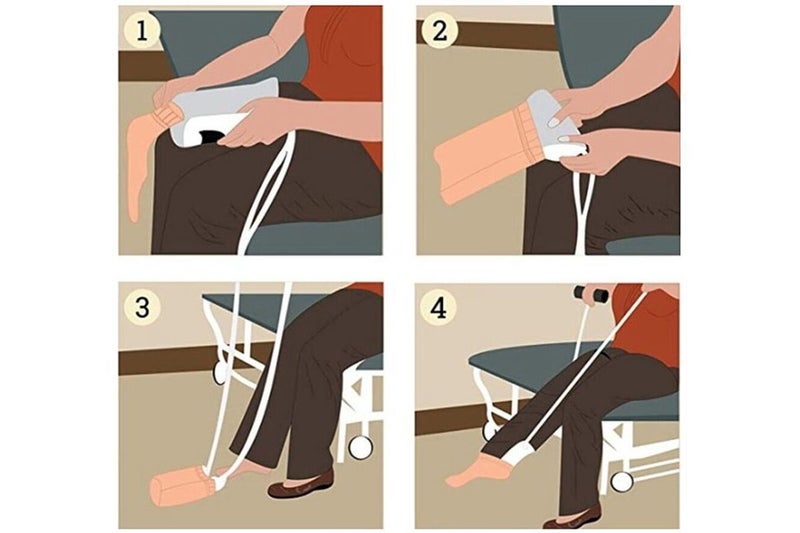 1

2

3

4