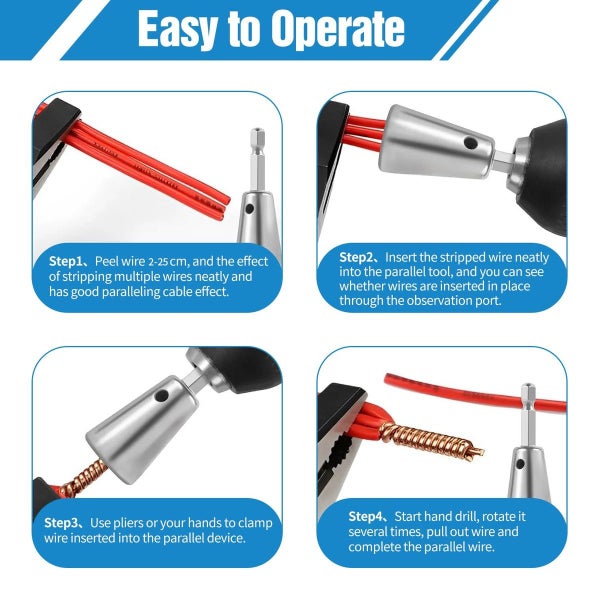 Easy to Operate

Step1、Peel wire 2-25 cm, and the effect of stripping multiple wires neatly and has good paralleling cable effect.

Step2、Insert the stripped wire neatly into the parallel tool, and you can see whether wires are inserted in place through the observation port.

Step3、Use pliers or your hands to clamp wire inserted into the parallel device.

Step4、Start hand drill, rotate it several times, pull out wire and complete the parallel wire.