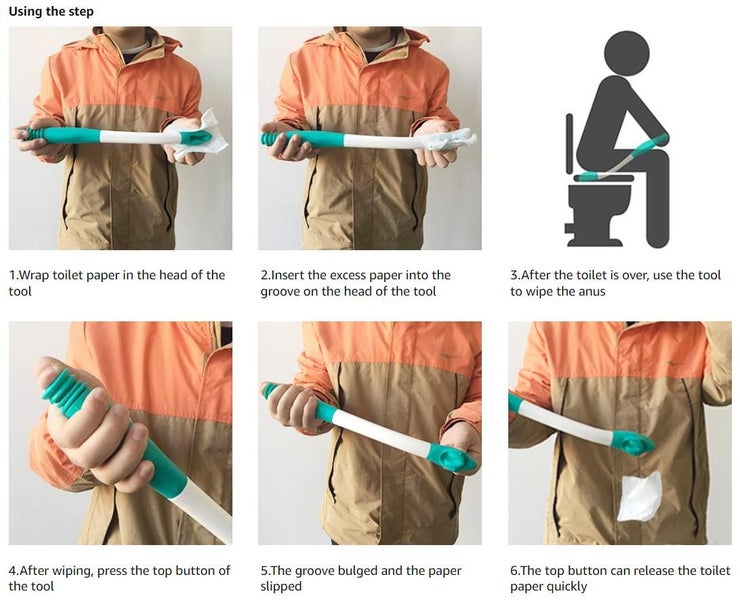 Using the step

1.Wrap toilet paper in the head of the tool

2.Insert the excess paper into the groove on the head of the tool

3.After the toilet is over, use the tool to wipe the anus

4.After wiping, press the top button of the tool

5.The groove bulged and the paper slipped

6.The top button can release the toilet paper quickly