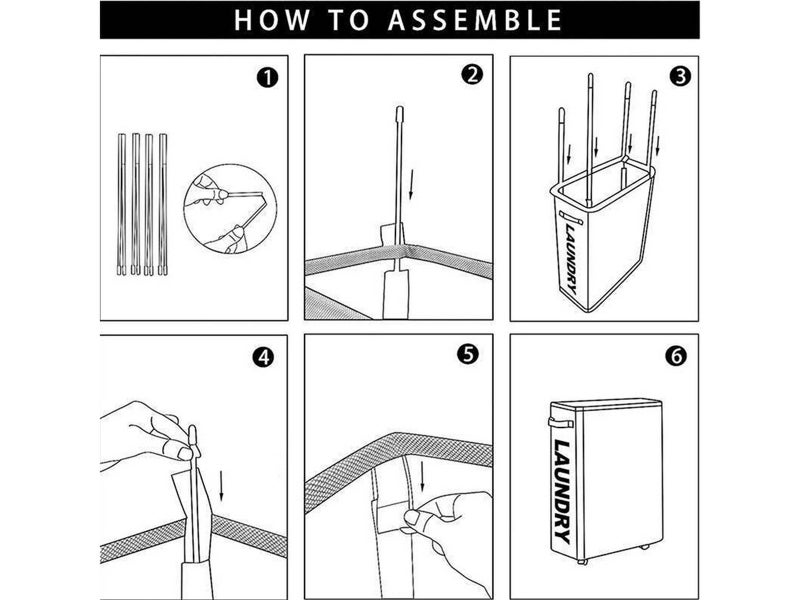 HOW TO ASSEMBLE

1

2

3

LAUNDRY

4

5

6

LAUNDRY