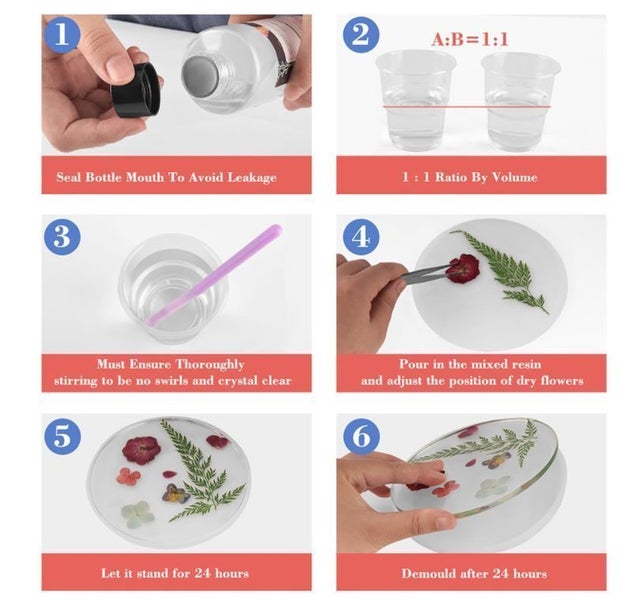 1

Seal Bottle Mouth To Avoid Leakage

2

A:B=1:1

1 : 1 Ratio By Volume

3

Must Ensure Thoroughly stirring to be no swirls and crystal clear

4

Pour in the mixed resin and adjust the position of dry flowers

5

Let it stand for 24 hours

6

Demould after 24 hours