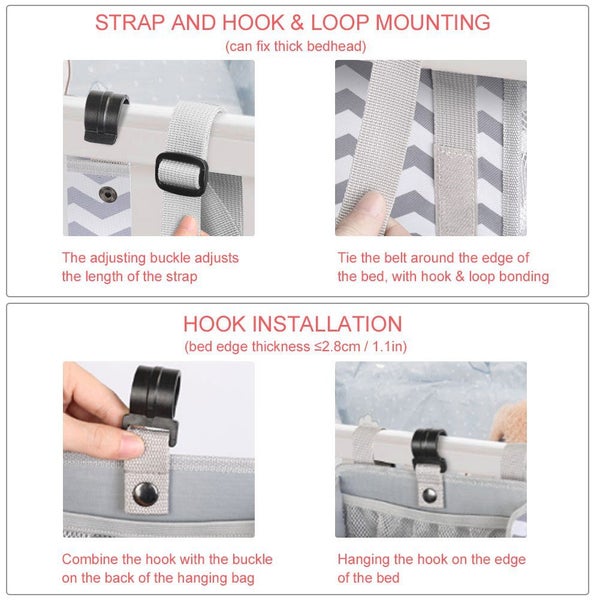 STRAP AND HOOK & LOOP MOUNTING
(can fix thick bedhead)

The adjusting buckle adjusts the length of the strap

Tie the belt around the edge of the bed, with hook & loop bonding

HOOK INSTALLATION
(bed edge thickness ≤2.8cm / 1.1in)

Combine the hook with the buckle on the back of the hanging bag

Hanging the hook on the edge of the bed