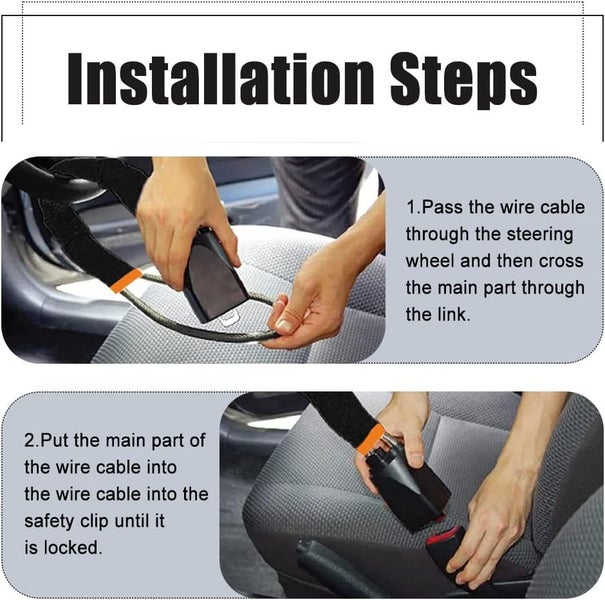 Installation Steps

1.Pass the wire cable through the steering wheel and then cross the main part through the link.

2.Put the main part of the wire cable into the wire cable into the safety clip until it is locked.