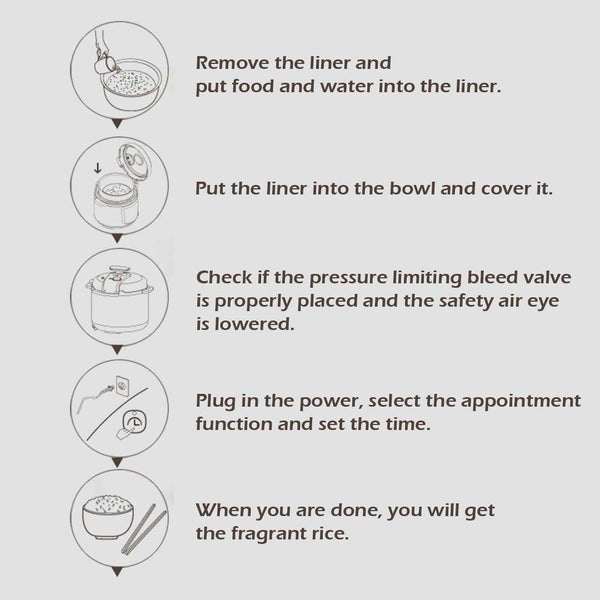 Remove the liner and put food and water into the liner.

Put the liner into the bowl and cover it.

Check if the pressure limiting bleed valve is properly placed and the safety air eye is lowered.

Plug in the power, select the appointment function and set the time.

When you are done, you will get the fragrant rice.