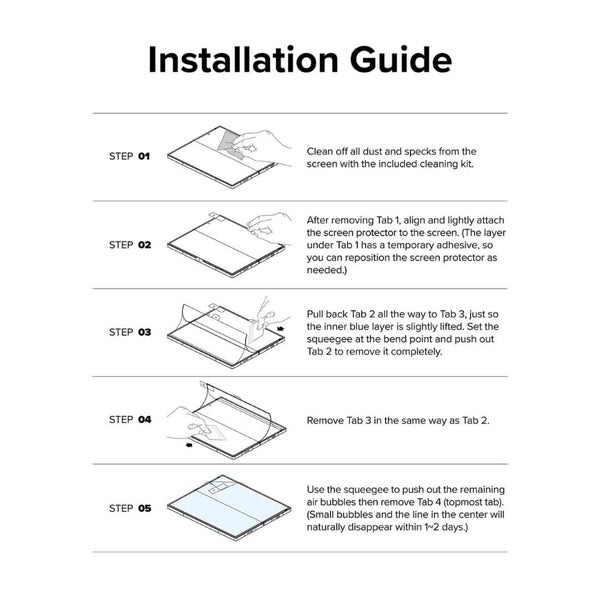 Installation Guide

STEP 01

Clean off all dust and specks from the screen with the included cleaning kit.

STEP 02

After removing Tab 1, align and lightly attach the screen protector to the screen. (The layer under Tab 1 has a temporary adhesive, so you can reposition the screen protector as needed.)

STEP 03

Pull back Tab 2 all the way to Tab 3, just so the inner blue layer is slightly lifted. Set the squeegee at the bend point and push out Tab 2 to remove it completely.

STEP 04

Remove Tab 3 in the same way as Tab 2.

STEP 05

Use the squeegee to push out the remaining air bubbles then remove Tab 4 (topmost tab). (Small bubbles and the line in the center will naturally disappear within 1~2 days.)