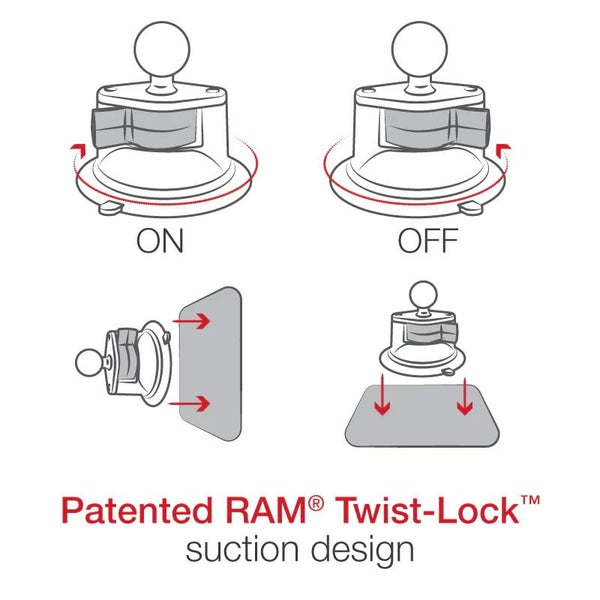 ON

OFF

Patented RAM® Twist-Lock™
suction design