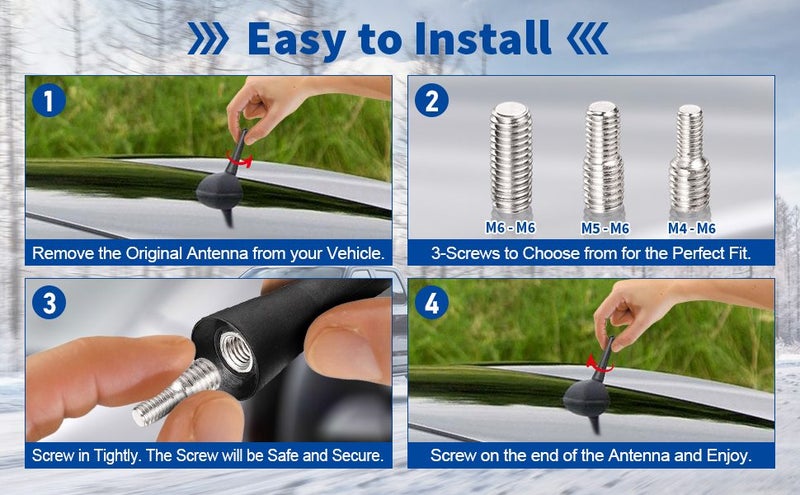 Easy to Install

1
Remove the Original Antenna from your Vehicle.

2
M6 - M6
M5 - M6
M4 - M6
3-Screws to Choose from for the Perfect Fit.

3
Screw in Tightly. The Screw will be Safe and Secure.

4
Screw on the end of the Antenna and Enjoy.