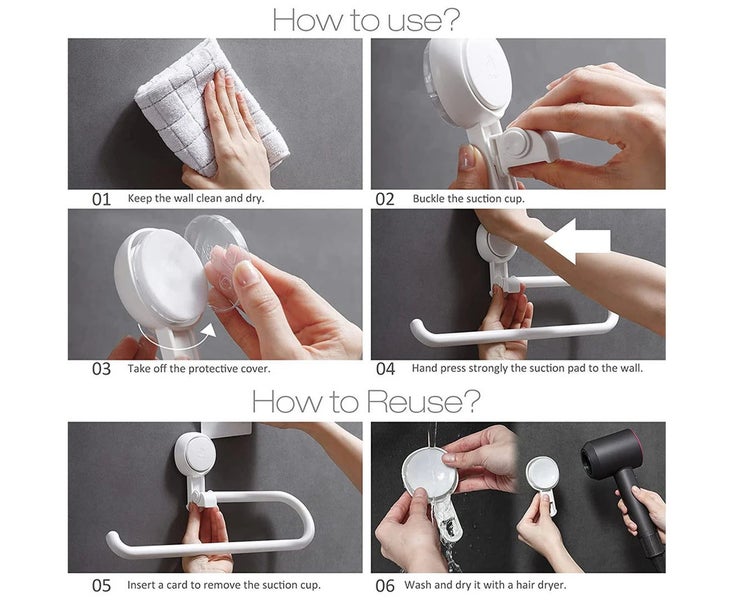 How to use?

01 Keep the wall clean and dry.

02 Buckle the suction cup.

03 Take off the protective cover.

04 Hand press strongly the suction pad to the wall.

How to Reuse?

05 Insert a card to remove the suction cup.

06 Wash and dry it with a hair dryer.