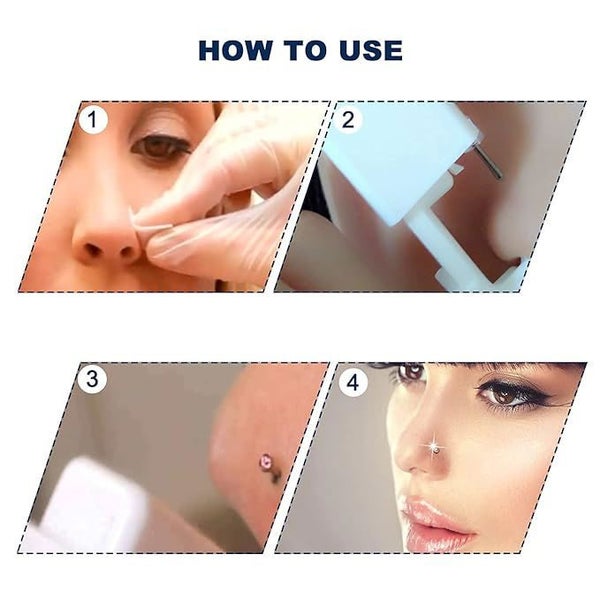 HOW TO USE

1

2

3

4