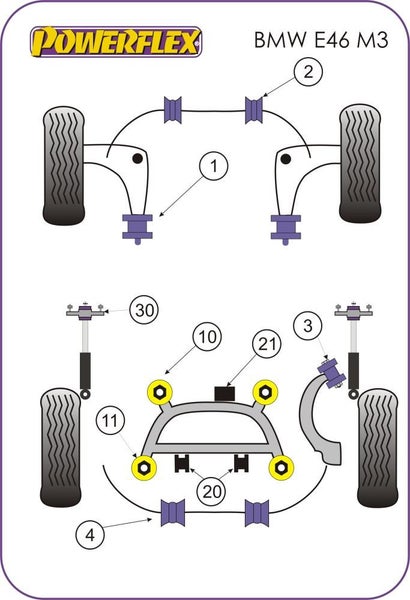 POWERFLEX

BMW E46 M3

2

1

30

10

21

3

11

20

4