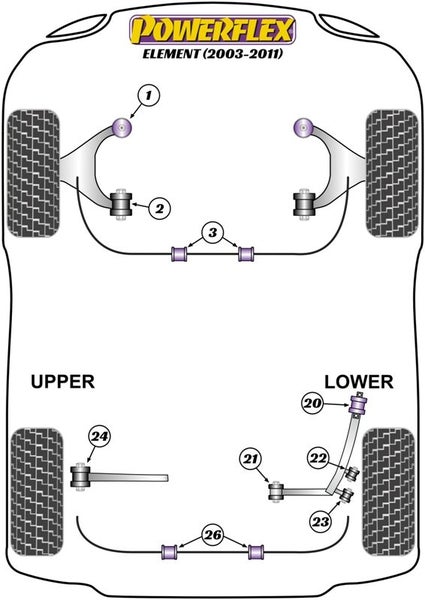 POWERFLEX
ELEMENT (2003-2011)

1
2
3

UPPER
LOWER

20
24
21
22
23
26