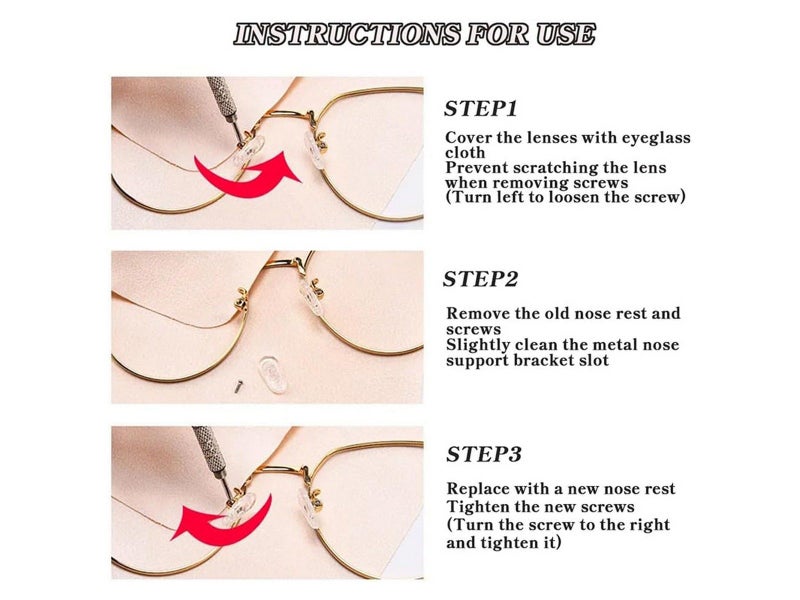 INSTRUCTIONS FOR USE

STEP1

Cover the lenses with eyeglass cloth
Prevent scratching the lens when removing screws
(Turn left to loosen the screw)

STEP2

Remove the old nose rest and screws
Slightly clean the metal nose support bracket slot

STEP3

Replace with a new nose rest
Tighten the new screws
(Turn the screw to the right and tighten it)