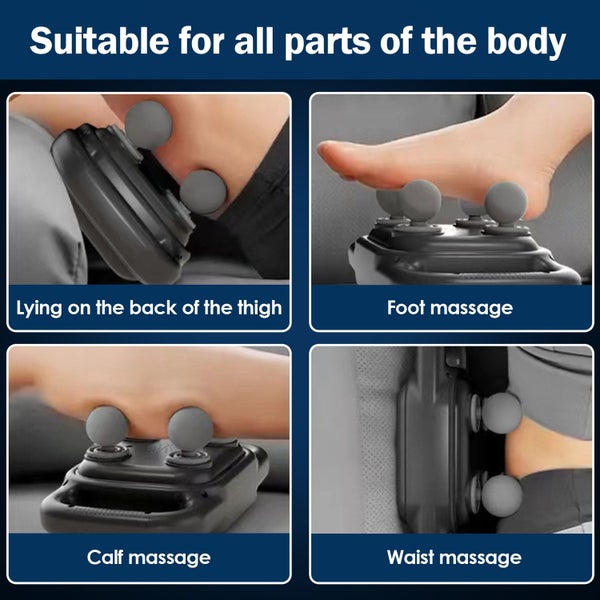 Suitable for all parts of the body

Lying on the back of the thigh

Foot massage

Calf massage

Waist massage