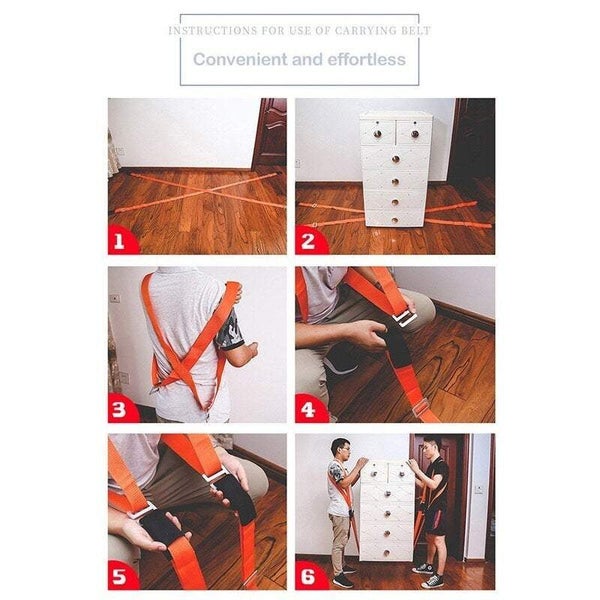 INSTRUCTIONS FOR USE OF CARRYING BELT

Convenient and effortless

1

2

3

4

5

6