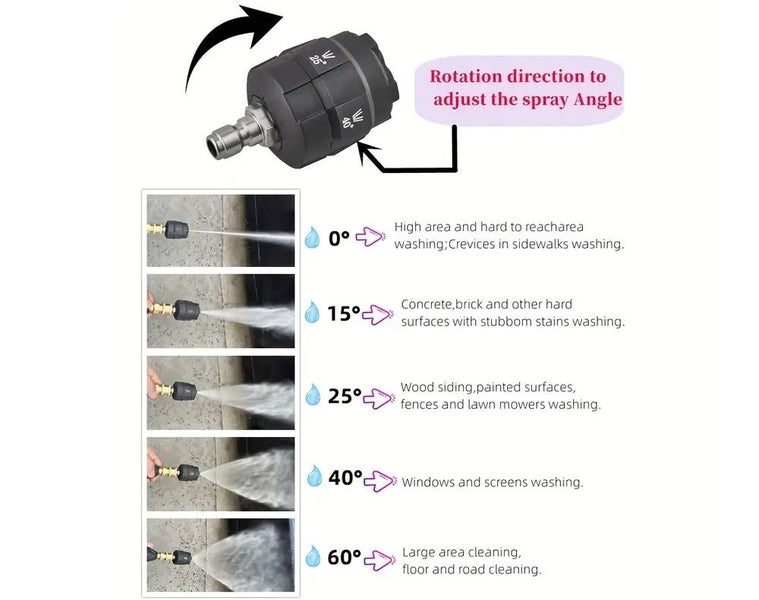 25°

40°

Rotation direction to adjust the spray Angle

0° High area and hard to reacharea washing;Crevices in sidewalks washing.

15° Concrete,brick and other hard surfaces with stubbom stains washing.

25° Wood siding,painted surfaces, fences and lawn mowers washing.

40° Windows and screens washing.

60° Large area cleaning, floor and road cleaning.