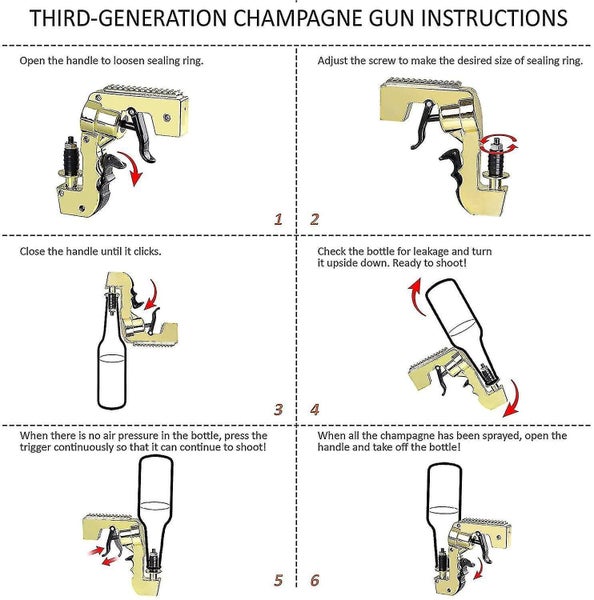 THIRD-GENERATION CHAMPAGNE GUN INSTRUCTIONS

Open the handle to loosen sealing ring.

1

Adjust the screw to make the desired size of sealing ring.

2

Close the handle until it clicks.

3

Check the bottle for leakage and turn it upside down. Ready to shoot!

4

When there is no air pressure in the bottle, press the trigger continuously so that it can continue to shoot!

5

When all the champagne has been sprayed, open the handle and take off the bottle!

6