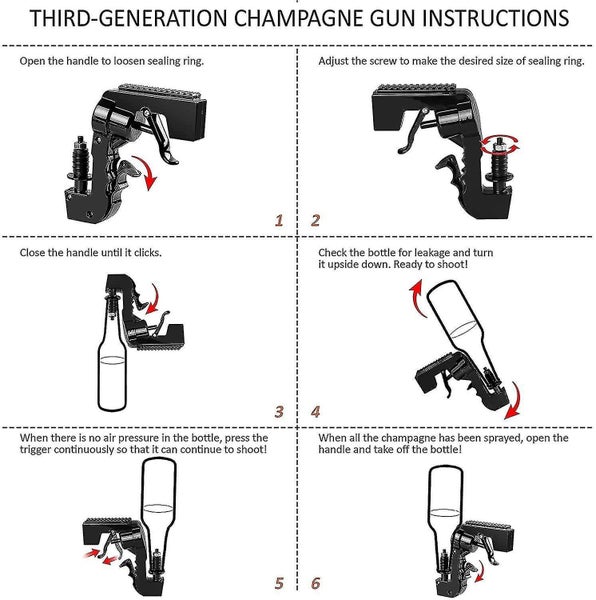 THIRD-GENERATION CHAMPAGNE GUN INSTRUCTIONS

Open the handle to loosen sealing ring.

1

Adjust the screw to make the desired size of sealing ring.

2

Close the handle until it clicks.

3

Check the bottle for leakage and turn it upside down. Ready to shoot!

4

When there is no air pressure in the bottle, press the trigger continuously so that it can continue to shoot!

5

When all the champagne has been sprayed, open the handle and take off the bottle!

6