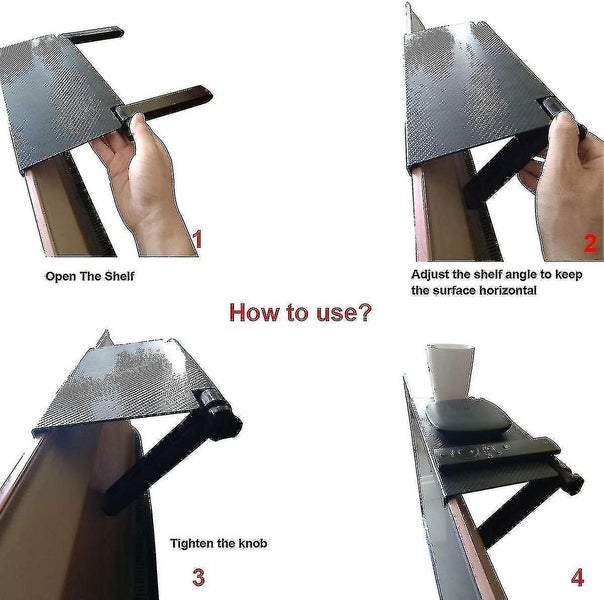 1

Open The Shelf

2

Adjust the shelf angle to keep the surface horizontal

How to use?

Tighten the knob

3

4