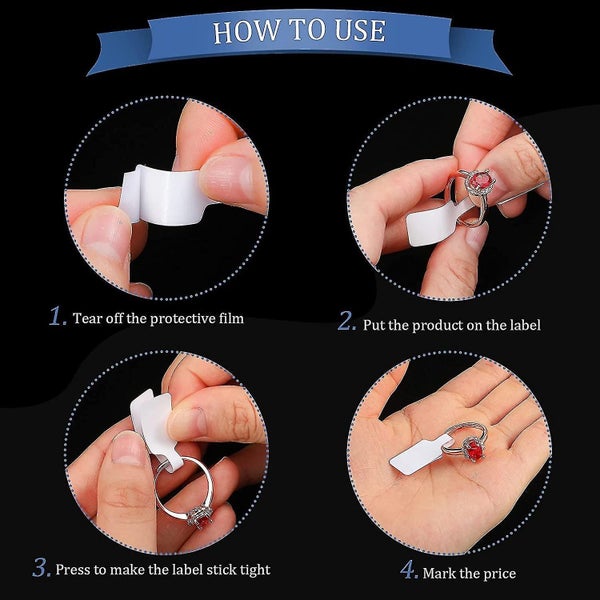 HOW TO USE

1. Tear off the protective film

2. Put the product on the label

3. Press to make the label stick tight

4. Mark the price