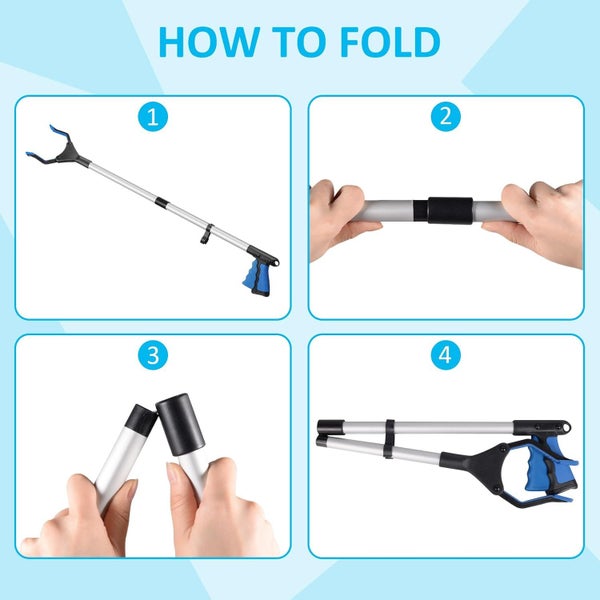 HOW TO FOLD

1

2

3

4